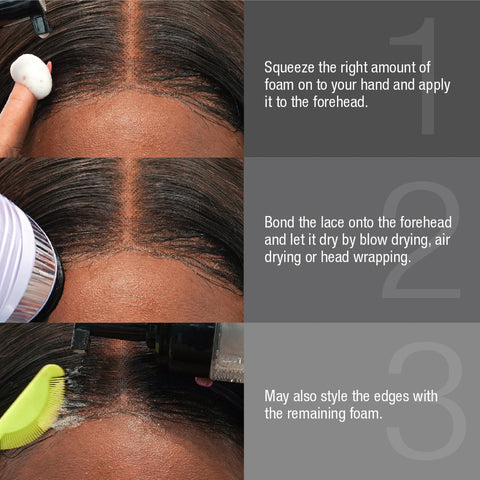 1

Squeeze the right amount of foam on to your hand and apply it to the forehead.

2

Bond the lace onto the forehead and let it dry by blow drying, air drying or head wrapping.

3

May also style the edges with the remaining foam.