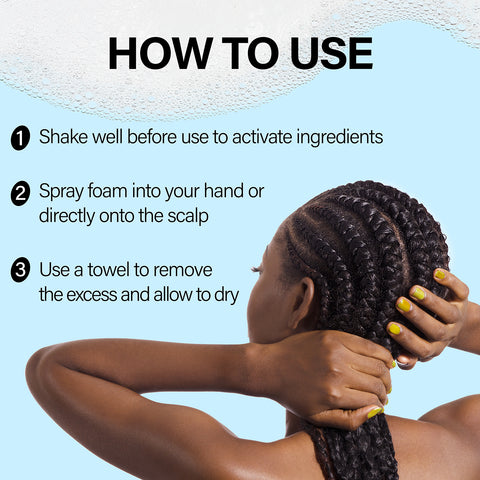 HOW TO USE

1 Shake well before use to activate ingredients

2 Spray foam into your hand or directly onto the scalp

3 Use a towel to remove the excess and allow to dry