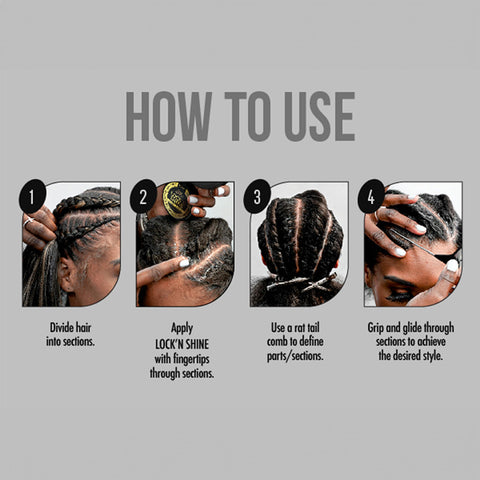 HOW TO USE

1

Divide hair into sections.

2

Apply LOCK'N SHINE with fingertips through sections.

3

Use a rat tail comb to define parts/sections.

4

Grip and glide through sections to achieve the desired style.