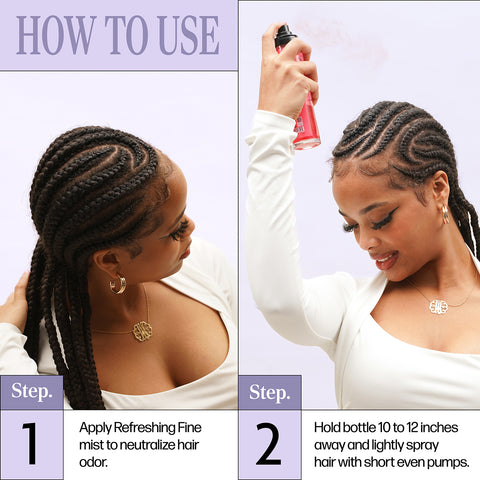 HOW TO USE

Step.
1
Apply Refreshing Fine mist to neutralize hair odor.

Step.
2
Hold bottle 10 to 12 inches away and lightly spray hair with short even pumps.