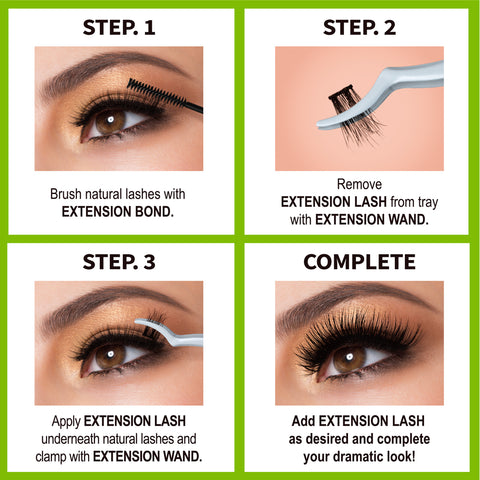 STEP. 1

Brush natural lashes with EXTENSION BOND.

STEP. 2

Remove EXTENSION LASH from tray with EXTENSION WAND.

STEP. 3

Apply EXTENSION LASH underneath natural lashes and clamp with EXTENSION WAND.

COMPLETE

Add EXTENSION LASH as desired and complete your dramatic look!