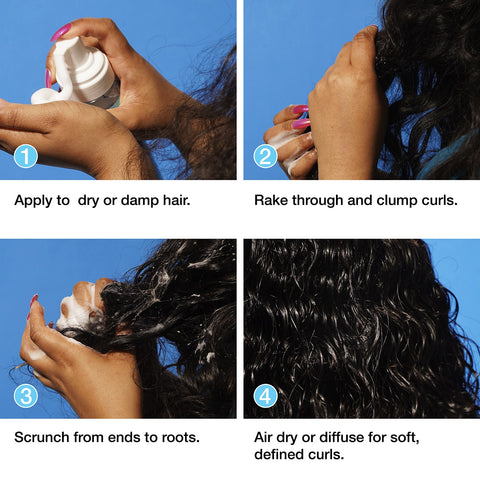 1

Apply to  dry or damp hair.

2

Rake through and clump curls.

3

Scrunch from ends to roots.

4

Air dry or diffuse for soft, defined curls.