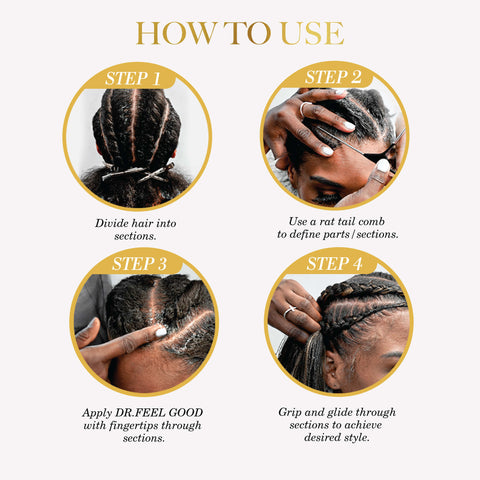 HOW TO USE

STEP 1

Divide hair into sections.

STEP 2

Use a rat tail comb to define parts/sections.

STEP 3

Apply DR.FEEL GOOD with fingertips through sections.

STEP 4

Grip and glide through sections to achieve desired style.