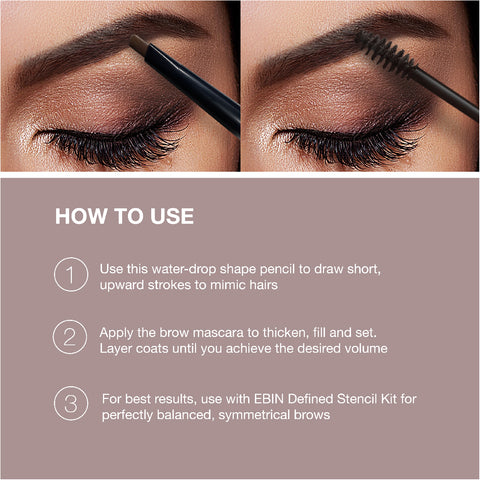 HOW TO USE

1 Use this water-drop shape pencil to draw short, upward strokes to mimic hairs

2 Apply the brow mascara to thicken, fill and set. Layer coats until you achieve the desired volume

3 For best results, use with EBIN Defined Stencil Kit for perfectly balanced, symmetrical brows