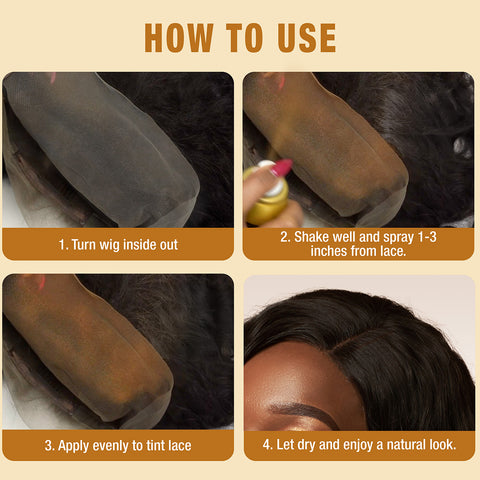 HOW TO USE

1. Turn wig inside out

2. Shake well and spray 1-3 inches from lace.

3. Apply evenly to tint lace

4. Let dry and enjoy a natural look.