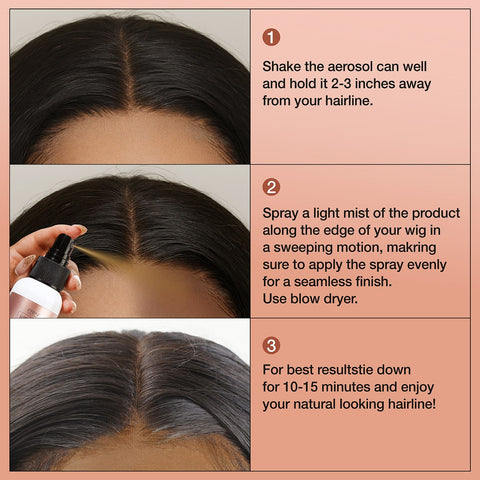 1

Shake the aerosol can well and hold it 2-3 inches away from your hairline.

2

Spray a light mist of the product along the edge of your wig in a sweeping motion, makring sure to apply the spray evenly for a seamless finish.
Use blow dryer.

3

For best resultstie down for 10-15 minutes and enjoy your natural looking hairline!