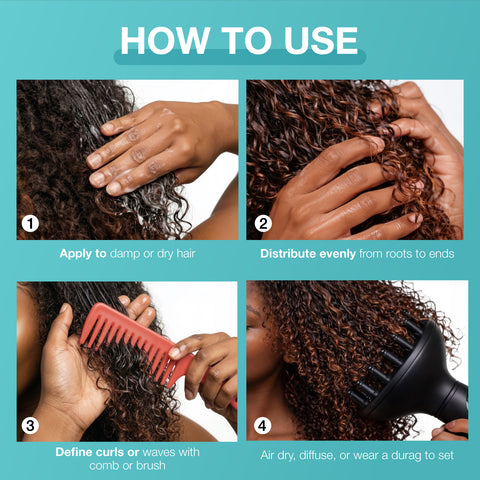 HOW TO USE

1

Apply to damp or dry hair

2

Distribute evenly from roots to ends

3

Define curls or waves with comb or brush

4

Air dry, diffuse, or wear a durag to set